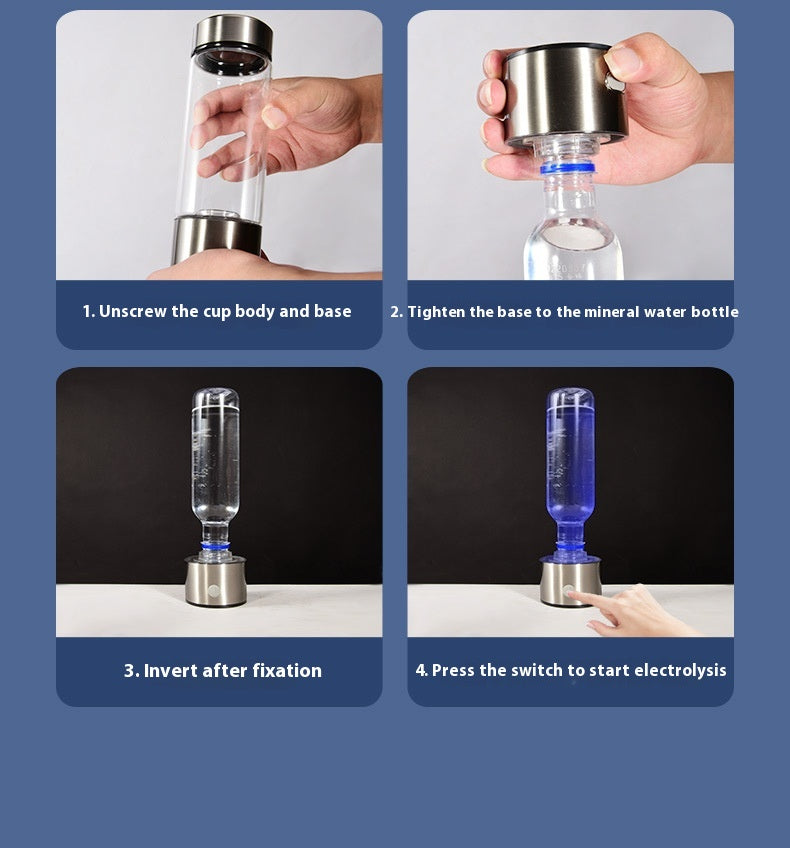 1. Unscrew the cup body and base

2. Tighten the base to the mineral water bottle

3. Invert after fixation

4. Press the switch to start electrolysis